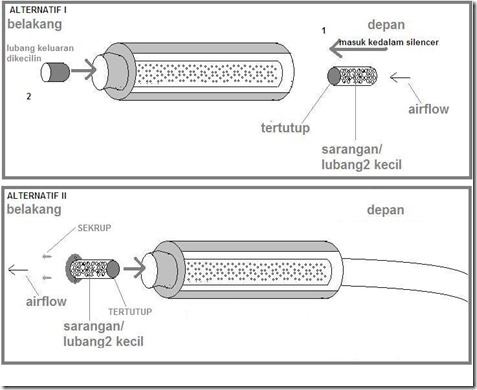 ALTERNATIF I
belakang

depan

1

masuk kedalam silencer

lubang keluaran dikecilin

2

airflow

tertutup

sarangan/
lubang2 kecil

ALTERNATIF II
belakang

depan

SEKRUP

airflow

TERTUTUP

sarangan/
lubang2 kecil