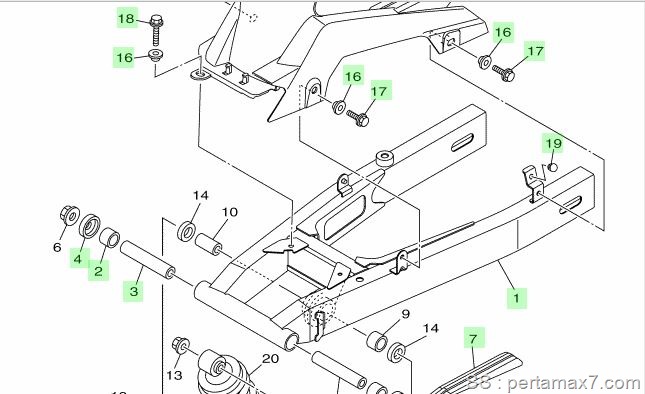 18
16
16
17
16
17
19
14
10
6
4
2
3
1
9
14
7
13
20
SS : pertamax7.com