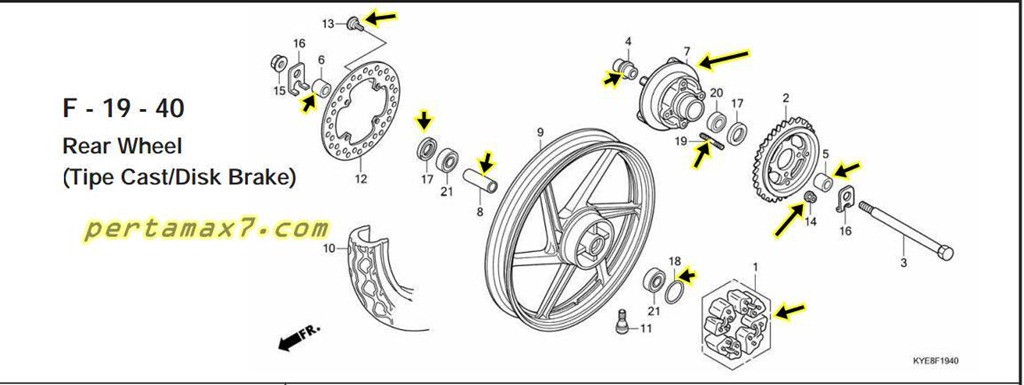 F - 19 - 40
Rear Wheel
(Tipe Cast/Disk Brake)

pertamax7.com

13
16
6
15
12
17
21
8
9
10
FR.
4
7
20
17
19
2
5
14
16
3
18
21
11
1
KYE8F1940